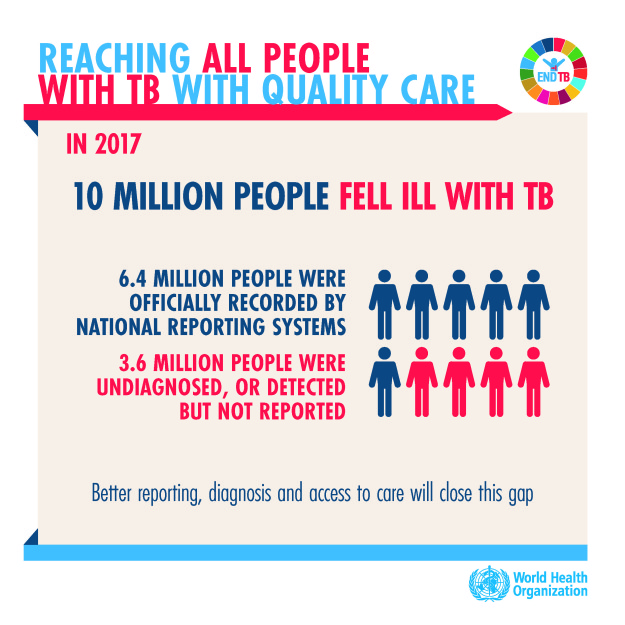 REACHING ALL PEOPLE WITH TB WITH QUALITY CARE

END TB

IN 2017

10 MILLION PEOPLE FELL ILL WITH TB

6.4 MILLION PEOPLE WERE OFFICIALLY RECORDED BY NATIONAL REPORTING SYSTEMS

3.6 MILLION PEOPLE WERE UNDIAGNOSED, OR DETECTED BUT NOT REPORTED

Better reporting, diagnosis and access to care will close this gap

World Health Organization